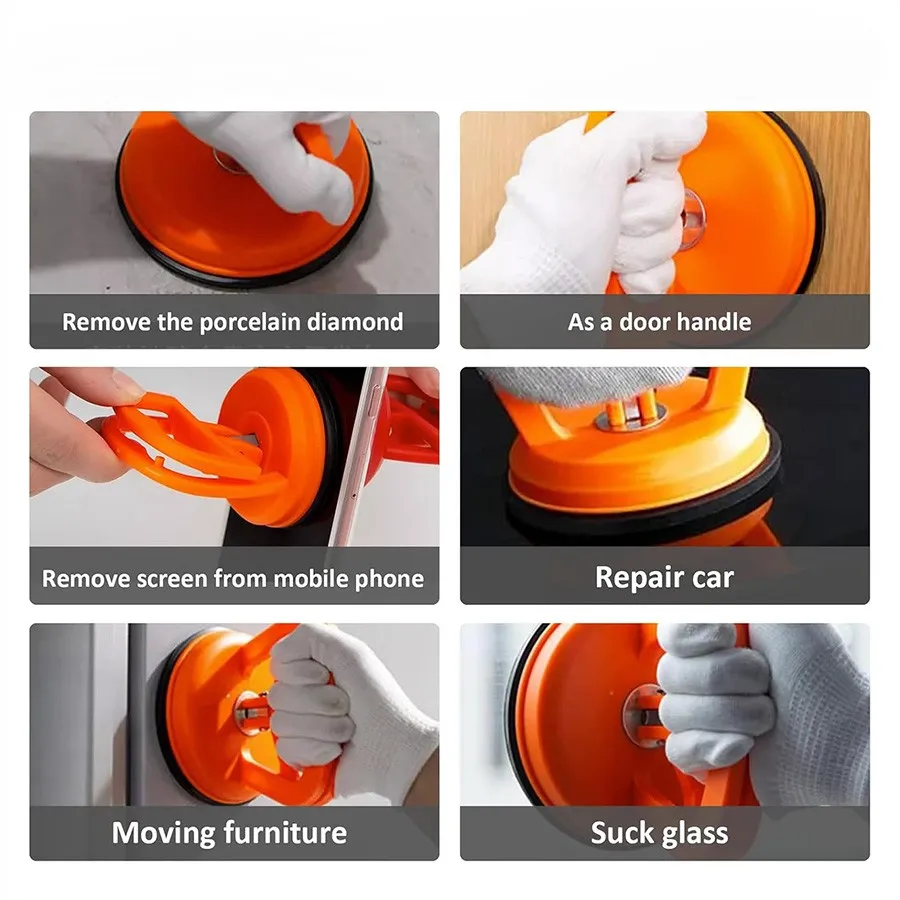 Remove the porcelain diamond

As a door handle

Remove screen from mobile phone

Repair car

Moving furniture

Suck glass