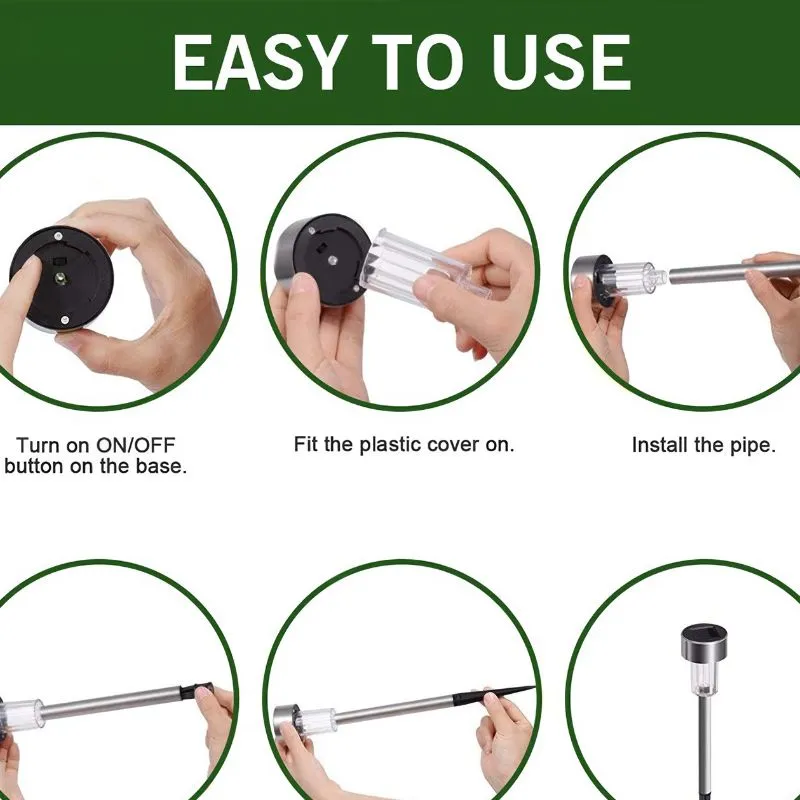 EASY TO USE

Turn on ON/OFF button on the base.

Fit the plastic cover on.

Install the pipe.