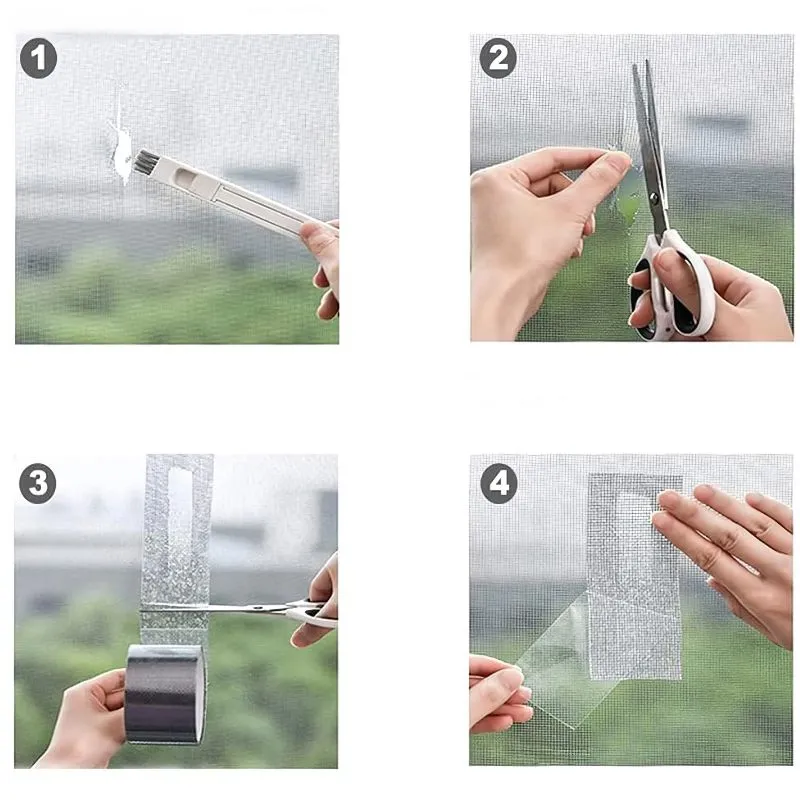 1

2

3

4