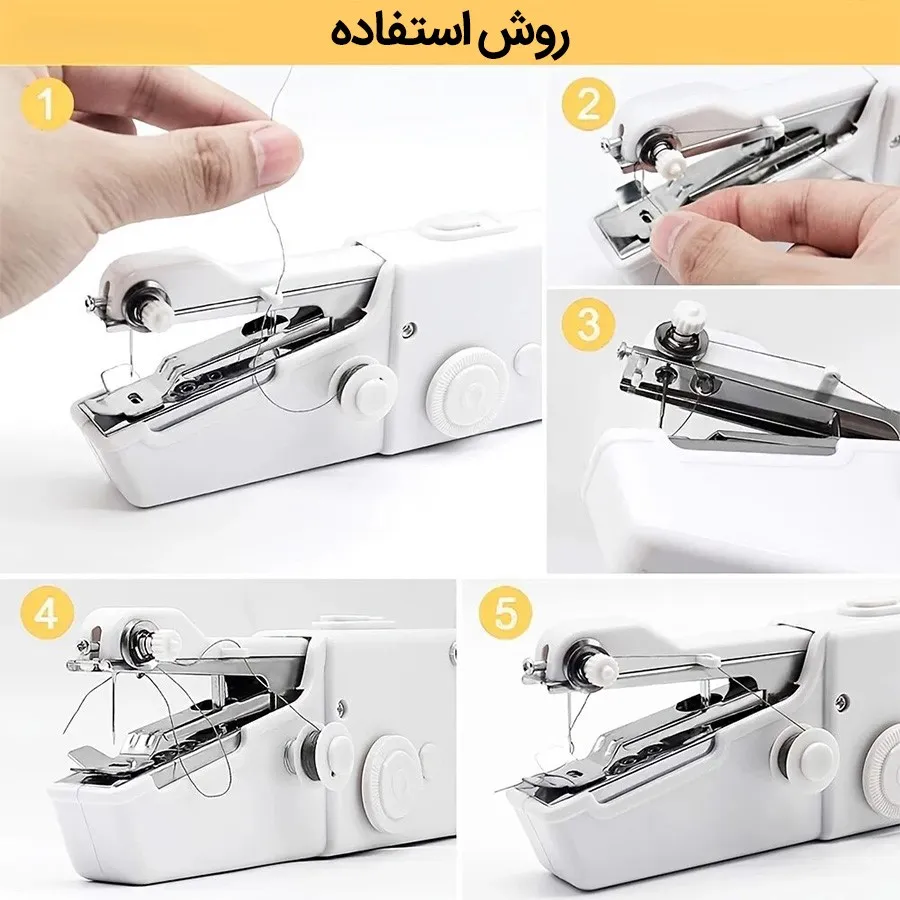 روش استفاده

1

2

3

4

5