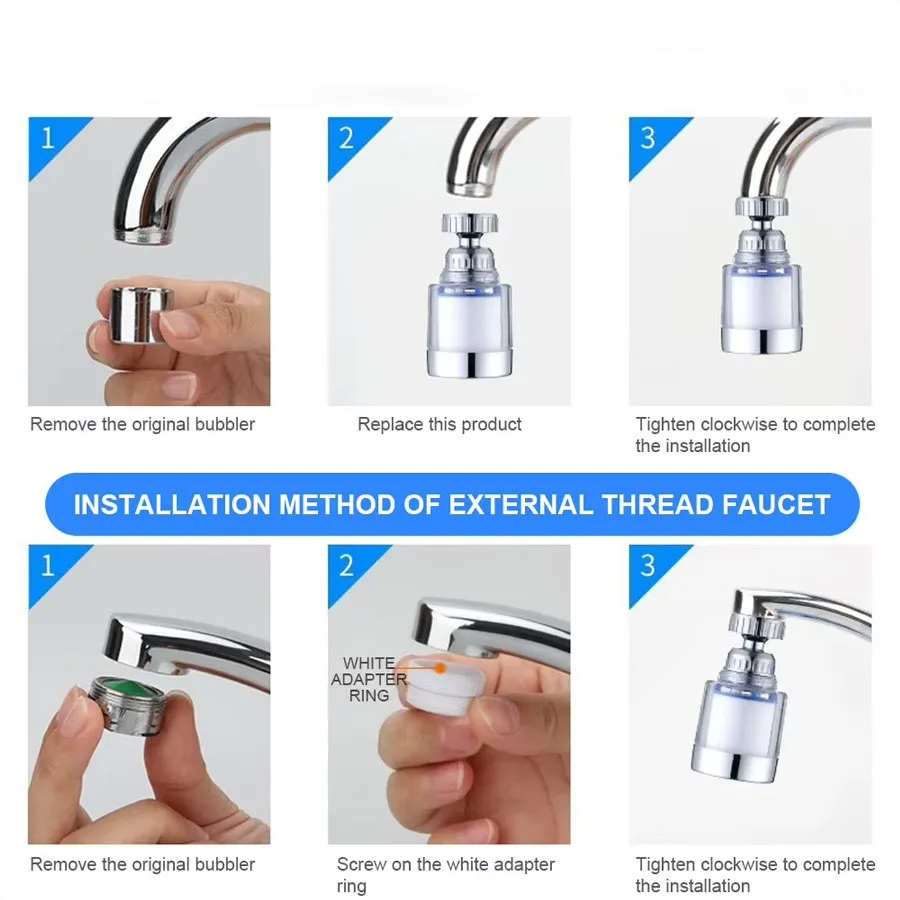 1

Remove the original bubbler

2

Replace this product

3

Tighten clockwise to complete the installation

INSTALLATION METHOD OF EXTERNAL THREAD FAUCET

1

Remove the original bubbler

2

WHITE ADAPTER RING

Screw on the white adapter ring

3

Tighten clockwise to complete the installation