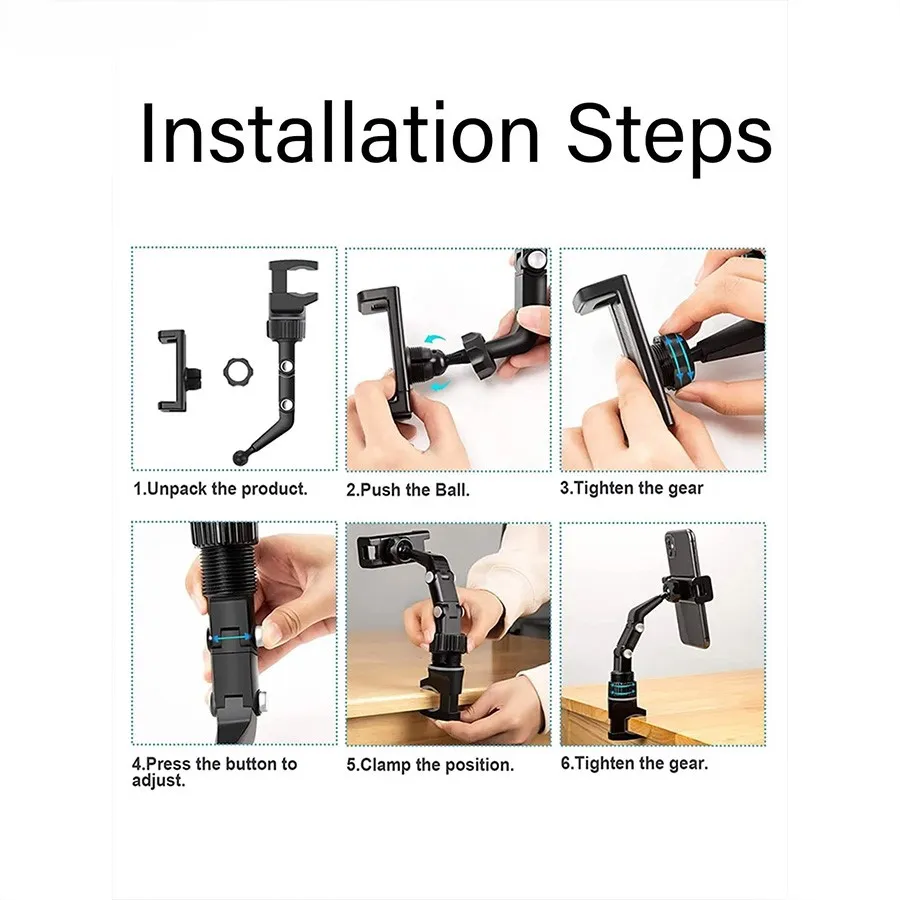 Installation Steps

1.Unpack the product.

2.Push the Ball.

3.Tighten the gear

4.Press the button to adjust.

5.Clamp the position.

6.Tighten the gear.