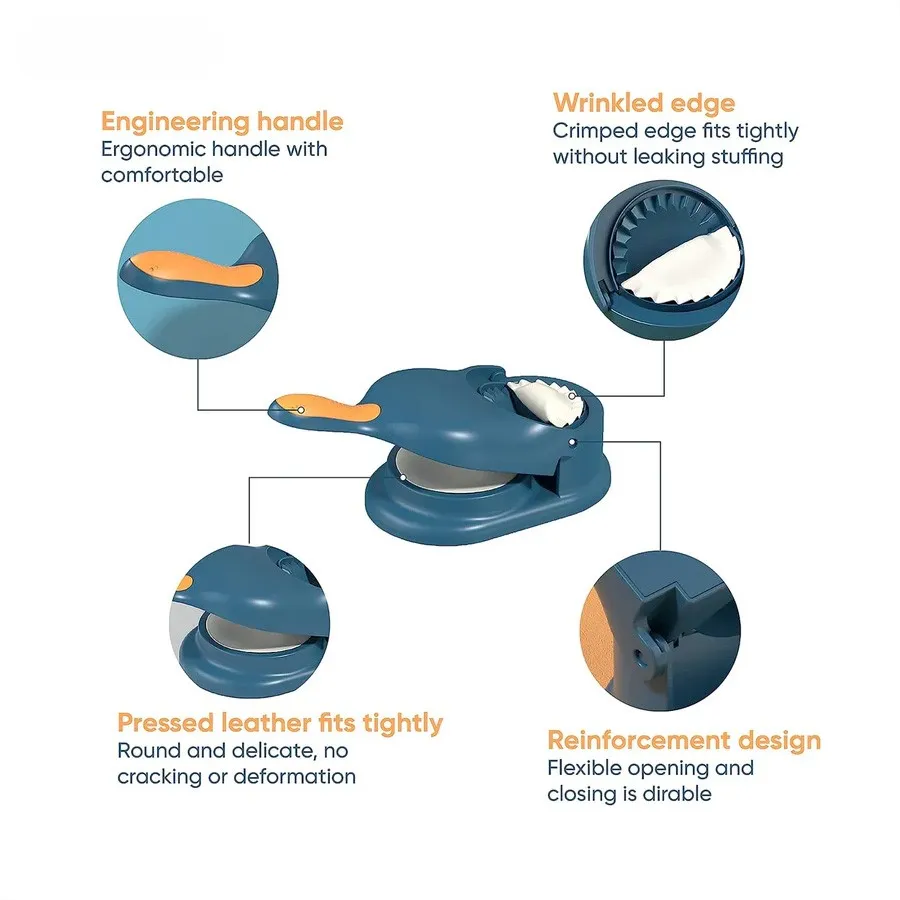 Engineering handle
Ergonomic handle with comfortable

Wrinkled edge
Crimped edge fits tightly without leaking stuffing

Pressed leather fits tightly
Round and delicate, no cracking or deformation

Reinforcement design
Flexible opening and closing is dirable