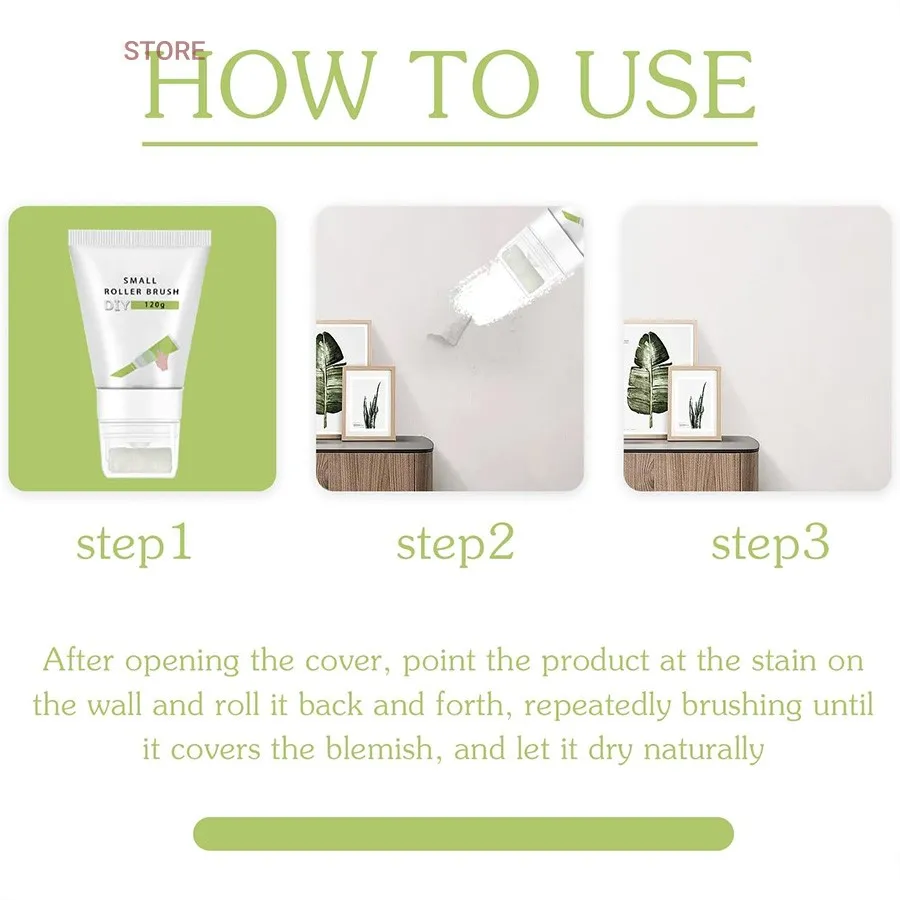 STORE
HOW TO USE

SMALL
ROLLER BRUSH
DIY 120g

step1

step2

step3

After opening the cover, point the product at the stain on the wall and roll it back and forth, repeatedly brushing until it covers the blemish, and let it dry naturally