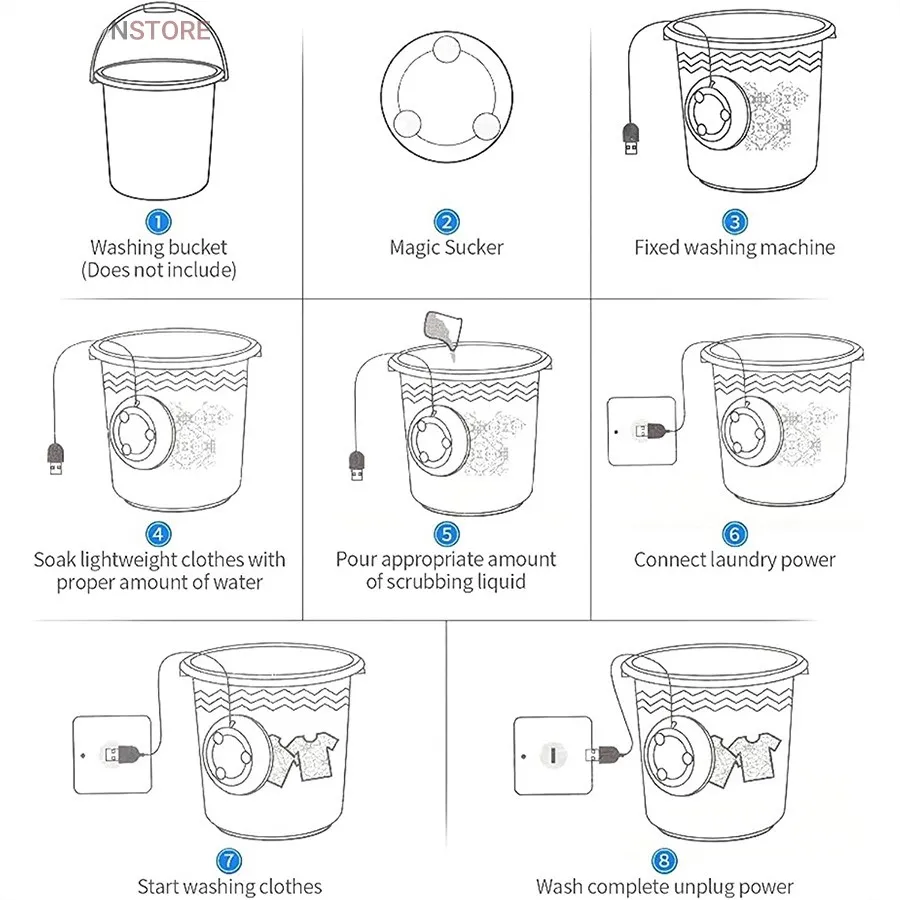 NSTORE

1
Washing bucket
(Does not include)

2
Magic Sucker

3
Fixed washing machine

4
Soak lightweight clothes with proper amount of water

5
Pour appropriate amount of scrubbing liquid

6
Connect laundry power

7
Start washing clothes

8
Wash complete unplug power