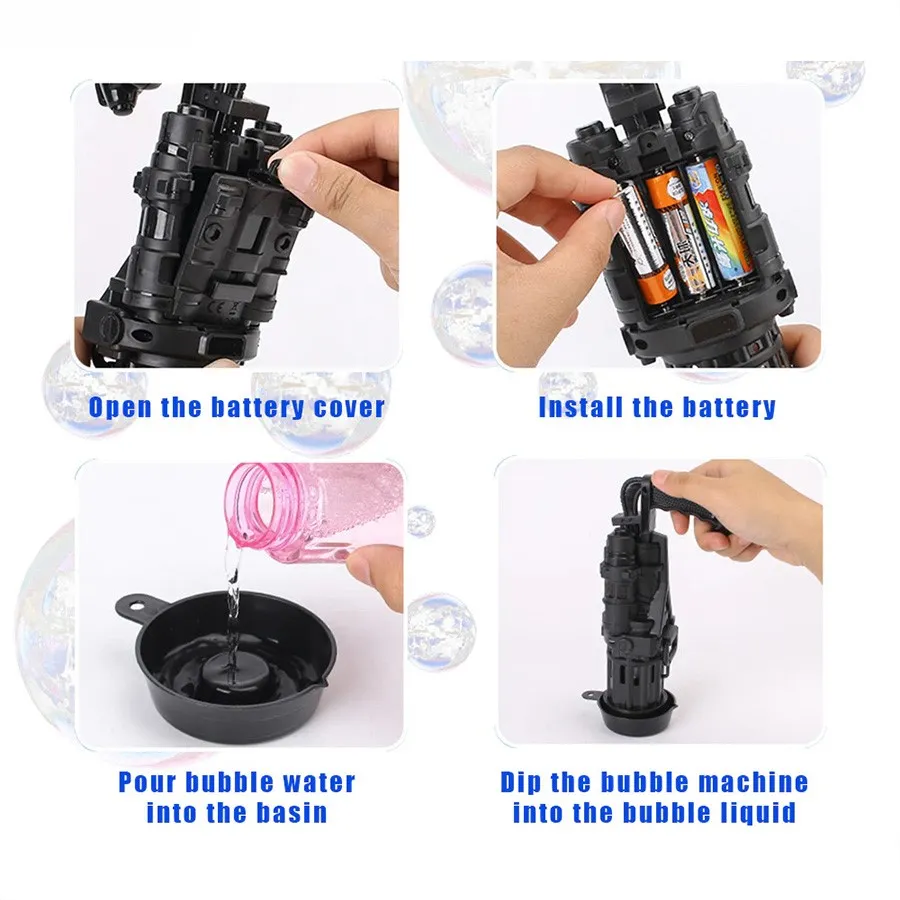 Open the battery cover

Install the battery

Pour bubble water into the basin

Dip the bubble machine into the bubble liquid