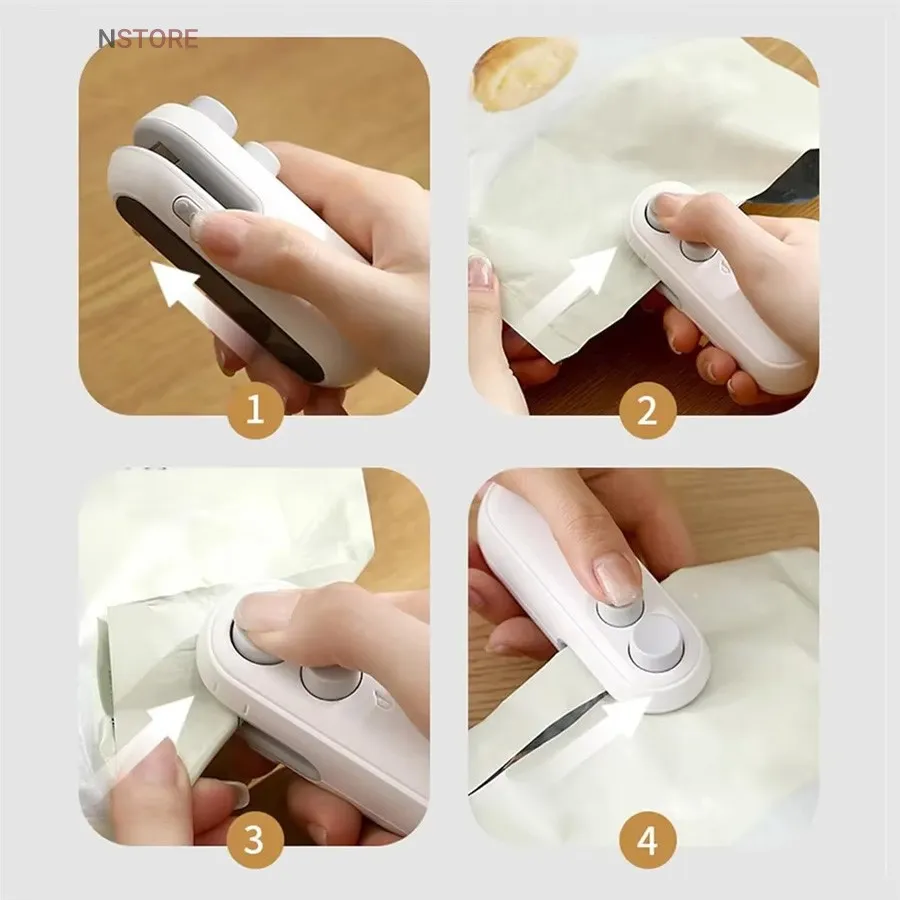 NSTORE

1

2

3

4