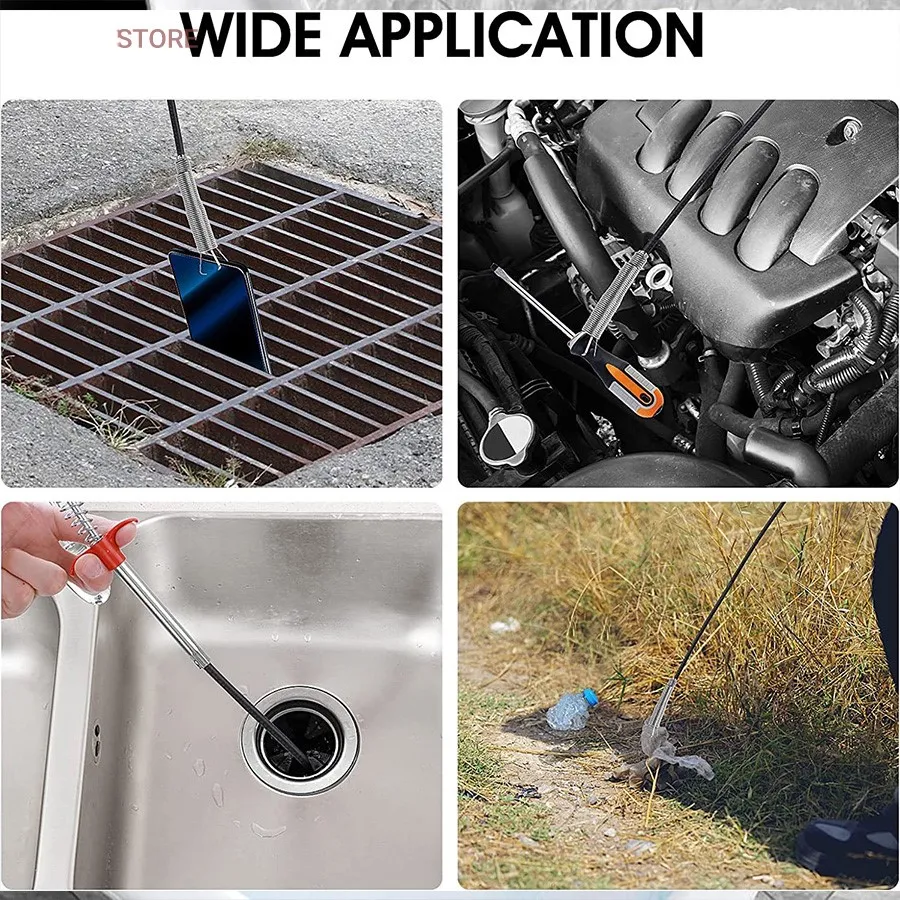 STORE WIDE APPLICATION