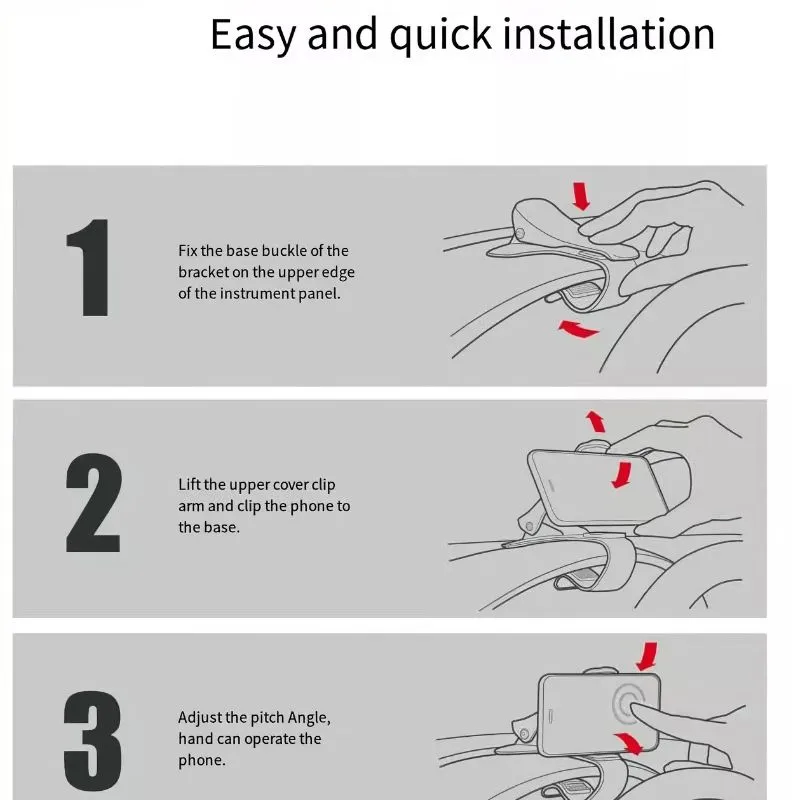 Easy and quick installation

1

Fix the base buckle of the bracket on the upper edge of the instrument panel.

2

Lift the upper cover clip arm and clip the phone to the base.

3

Adjust the pitch Angle, hand can operate the phone.