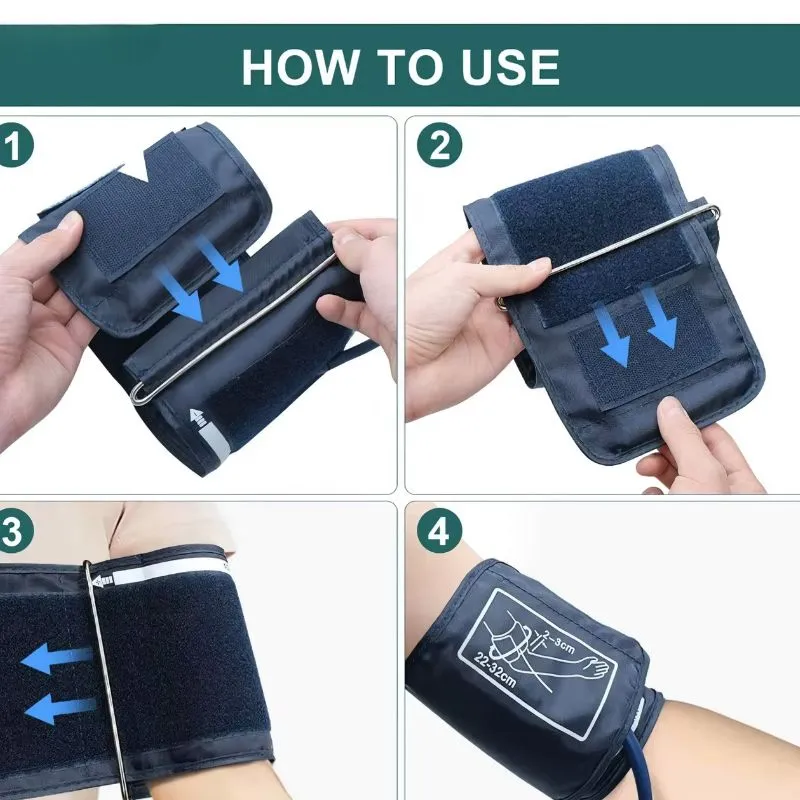 HOW TO USE

1

2

3

4

2~3cm

22-32cm