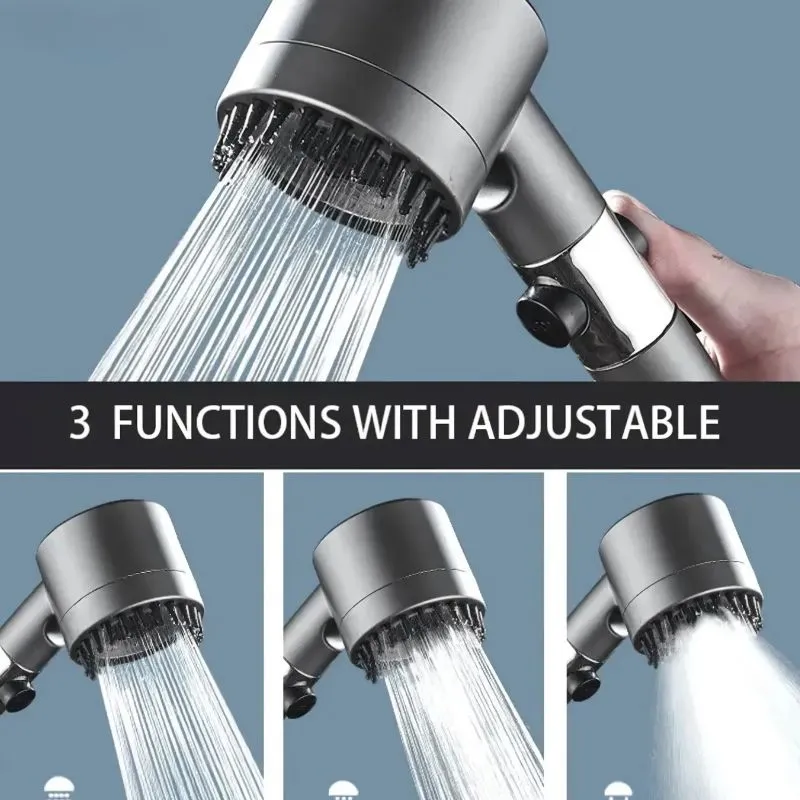 3 FUNCTIONS WITH ADJUSTABLE